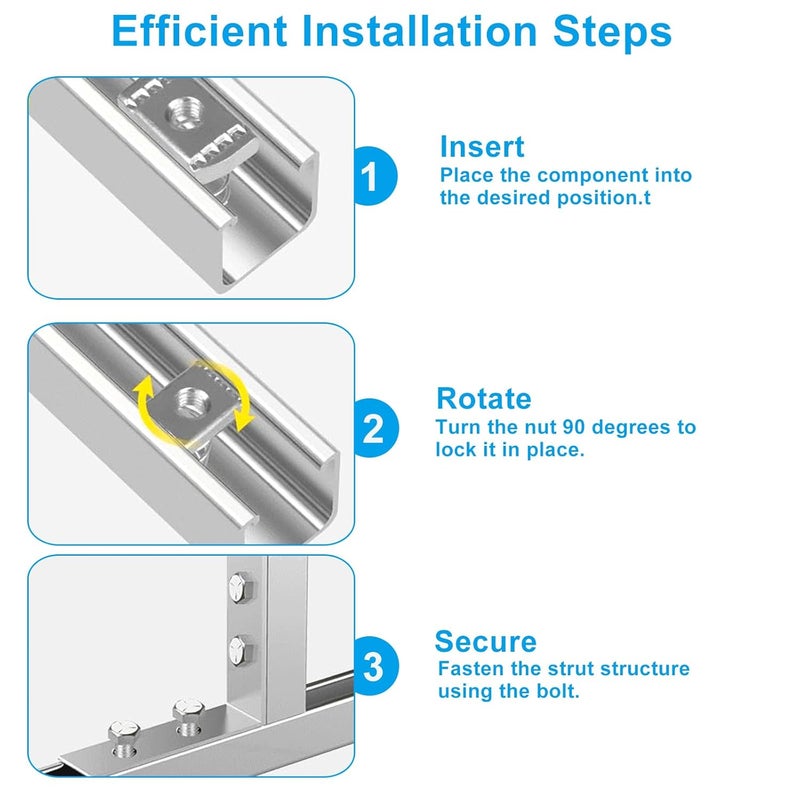 Efficient Installation Steps

1

Insert
Place the component into the desired position.t

2

Rotate
Turn the nut 90 degrees to lock it in place.

3

Secure
Fasten the strut structure using the bolt.